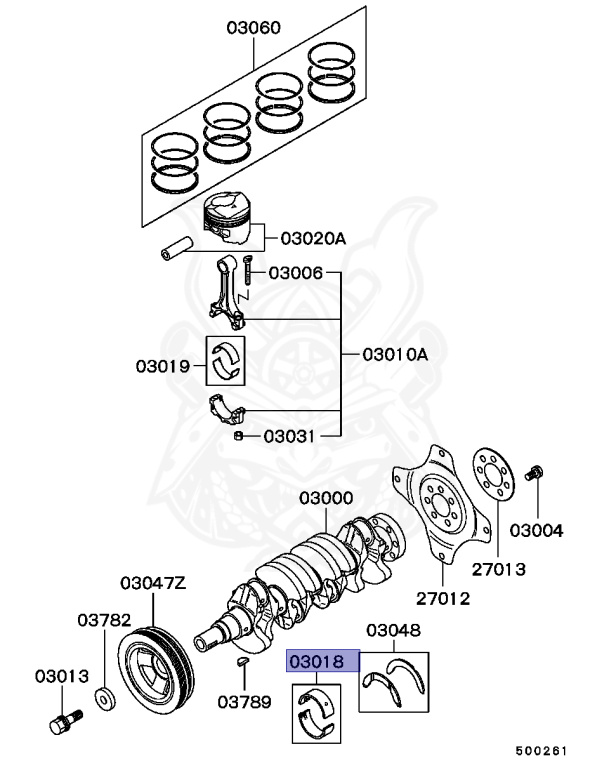 03060

03020A

03006

03019

03010A

03031

03000

03004

27013

27012

03047Z

03782

03048

03018

03013

03789

500261