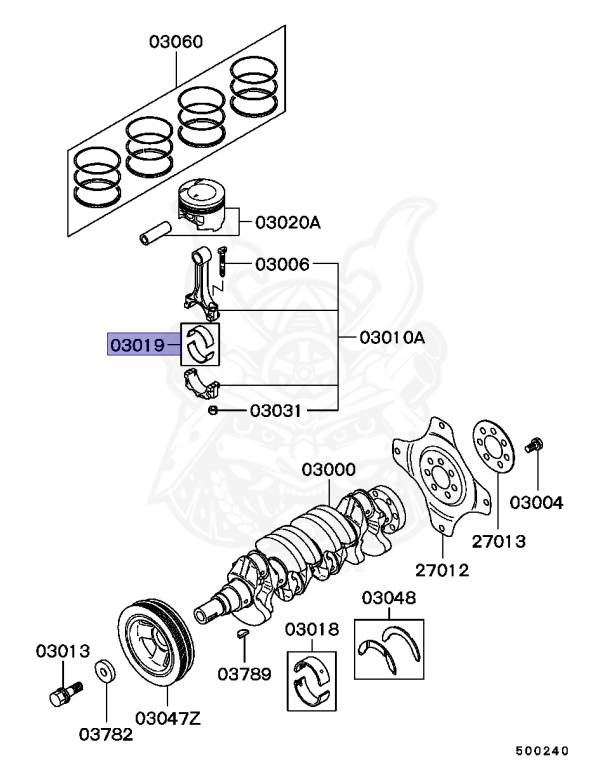 03060
03020A
03006
03019
03010A
03031
03000
03004
27013
27012
03048
03018
03013
03789
03782
03047Z
500240