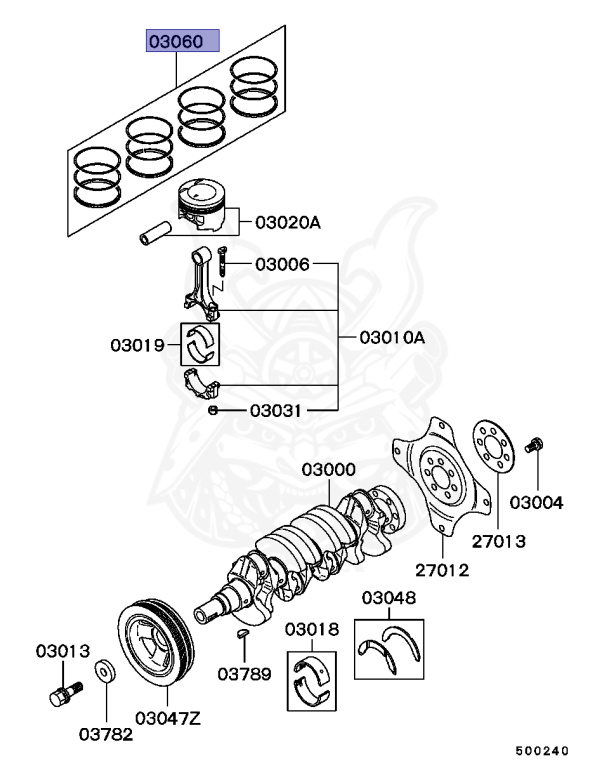 03060
03020A
03006
03019
03010A
03031
03000
03004
27013
27012
03048
03018
03013
03789
03782
03047Z
500240