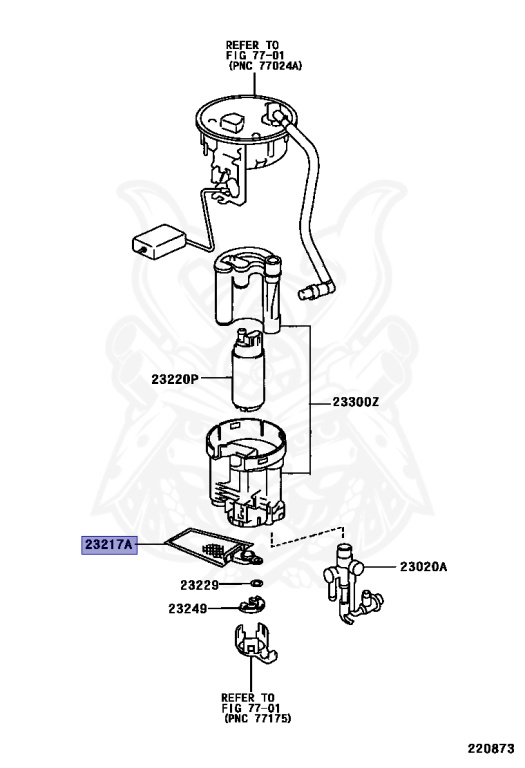 REFER TO
FIG 77-01
(PNC 77024A)

23220P

23300Z

23217A

23020A

23229

23249

REFER TO
FIG 77-01
(PNC 77175)

220873