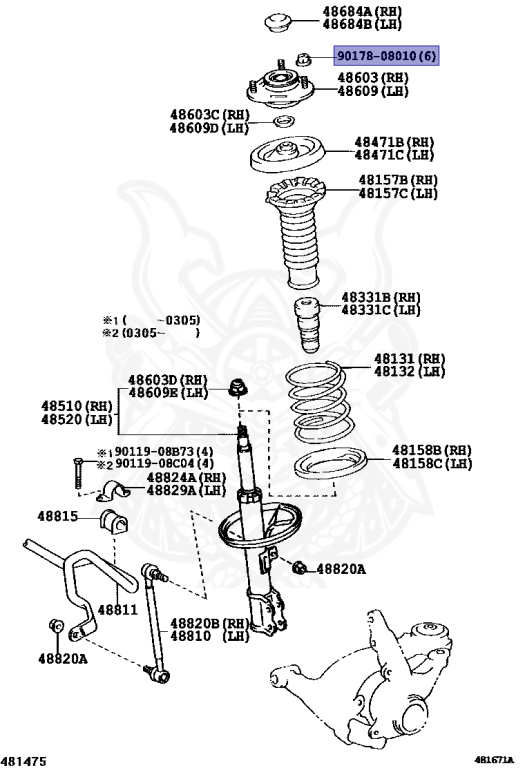 48684A (RH)
48684B (LH)

90178-08010 (6)

48603 (RH)
48609 (LH)

48603C (RH)
48609D (LH)

48471B (RH)
48471C (LH)

48157B (RH)
48157C (LH)

48331B (RH)
48331C (LH)

※1 ( -0305)
※2 (0305- )

48131 (RH)
48132 (LH)

48603D (RH)
48609E (LH)

48510 (RH)
48520 (LH)

※1 90119-08B73 (4)
※2 90119-08C04 (4)

48824A (RH)
48829A (LH)

48158B (RH)
48158C (LH)

48815

48820A

48811

48820B (RH)
48810 (LH)

48820A

481475

481671A