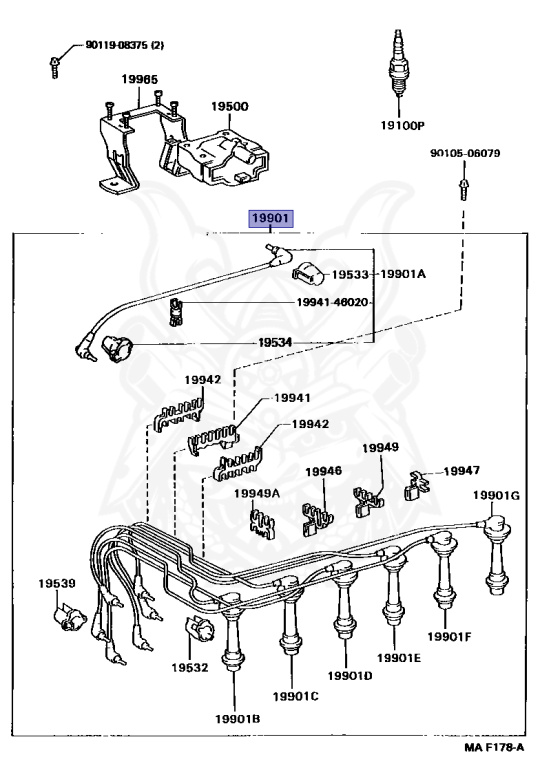 90119-08375 (2)
19965
19500
19100P
90105-06079
19901
19533
19901A
19941-46020
19534
19942
19941
19942
19949
19946
19947
19949A
19901G
19539
19532
19901F
19901E
19901D
19901C
19901B
MA F178-A