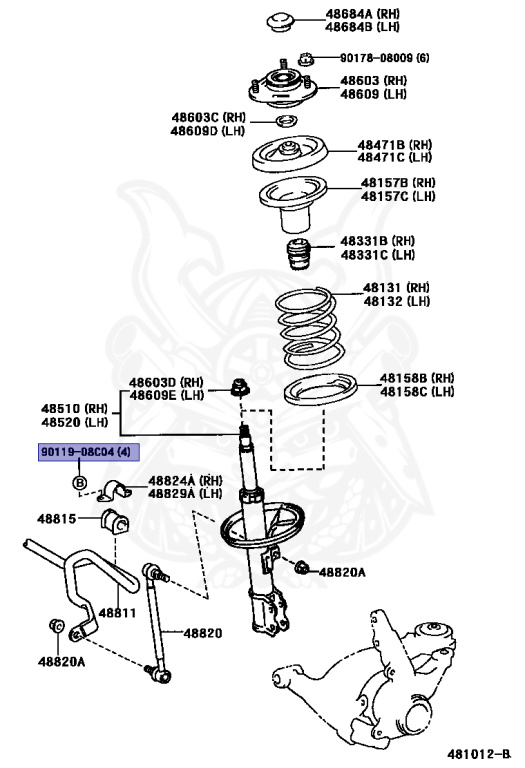 48684A (RH)
48684B (LH)

90178-08009 (6)

48603 (RH)
48609 (LH)

48603C (RH)
48609D (LH)

48471B (RH)
48471C (LH)

48157B (RH)
48157C (LH)

48331B (RH)
48331C (LH)

48131 (RH)
48132 (LH)

48603D (RH)
48609E (LH)

48158B (RH)
48158C (LH)

48510 (RH)
48520 (LH)

90119-08C04 (4)

B

48824A (RH)
48829A (LH)

48815

48820A

48811

48820

48820A

481012-B