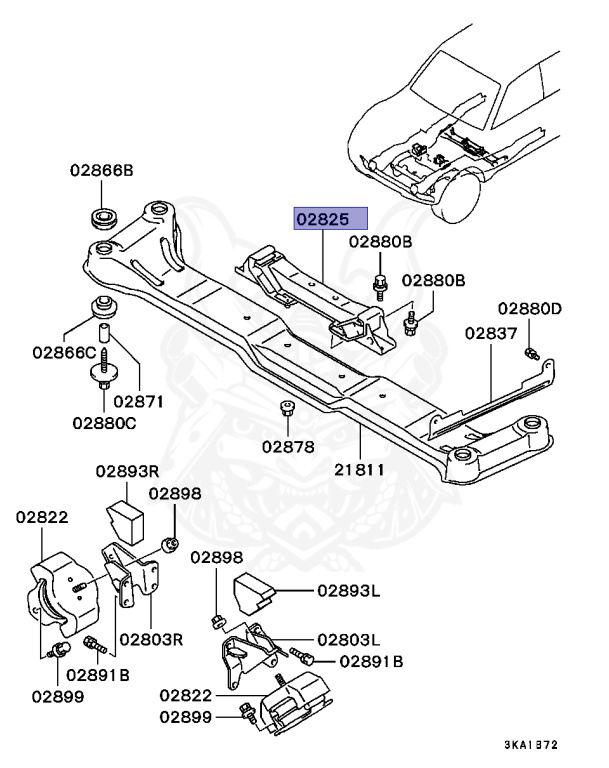 02866B
02825
02880B
02880B
02880D
02837
02866C
02871
02880C
02878
21811
02893R
02898
02822
02898
02893L
02803R
02803L
02891B
02891B
02899
02822
02899
3KA1B72