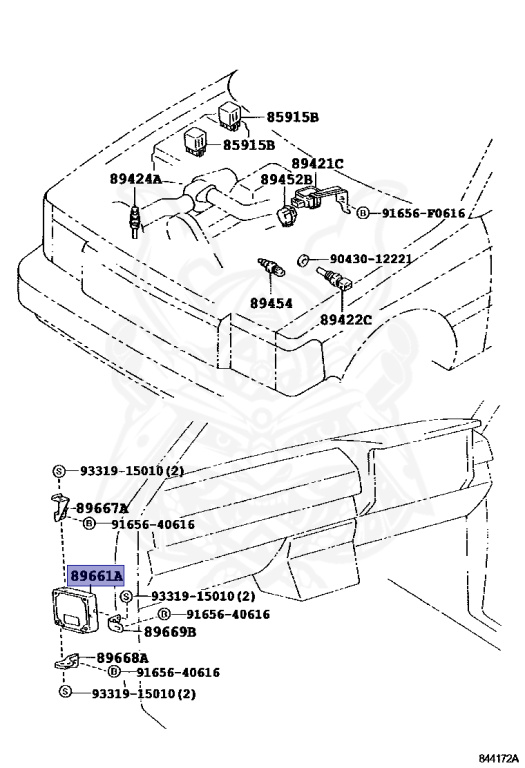 85915B
85915B
89421C
89424A
89452B
Ⓑ 91656-F0616
90430-12221
89454
89422C
Ⓢ 93319-15010(2)
89667A
Ⓑ 91656-40616
89661A
Ⓢ 93319-15010(2)
Ⓑ 91656-40616
89669B
89668A
Ⓑ 91656-40616
Ⓢ 93319-15010(2)
844172A