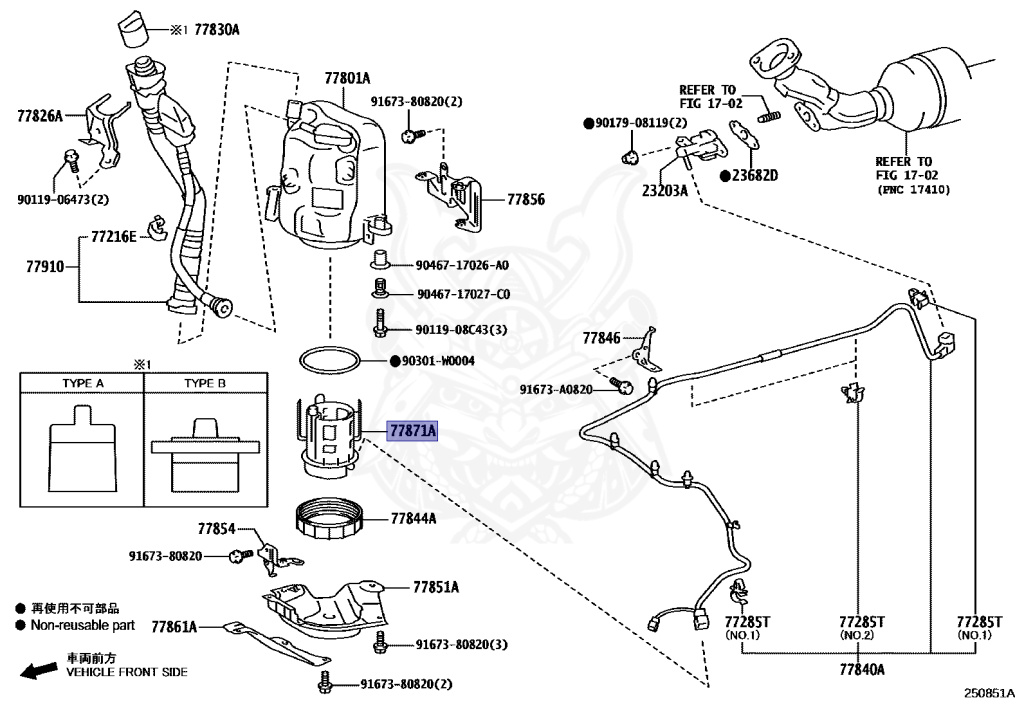 ※1 77830A

77826A

90119-06473(2)

77216E

77910

77801A

91673-80820(2)

77856

90467-17026-A0

90467-17027-C0

90119-08C43(3)

●90301-W0004

77871A

77844A

77854

91673-80820

77851A

77861A

91673-80820(3)

91673-80820(2)

※1

| TYPE A | TYPE B |
|---|---|
| | |

● 再使用不可部品
● Non-reusable part

車両前方
VEHICLE FRONT SIDE

REFER TO FIG 17-02

●90179-08119(2)

23203A

●23682D

REFER TO FIG 17-02 (PNC 17410)

77846

91673-A0820

77285T (NO.1)

77285T (NO.2)

77285T (NO.1)

77840A

250851A