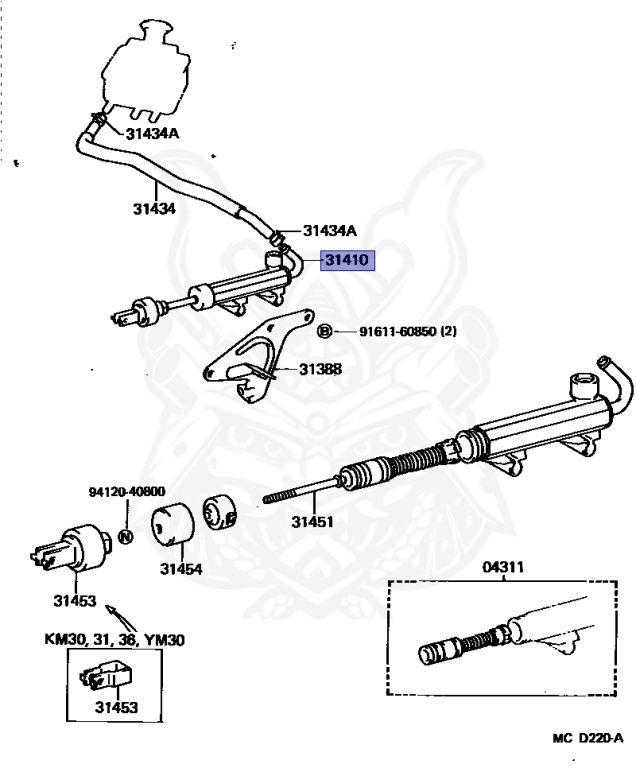 31434A
31434
31434A
31410
B 91611-60850 (2)
31388
94120-40800
N
31451
31454
31453
04311
KM30, 31, 36, YM30
31453
MC D220-A