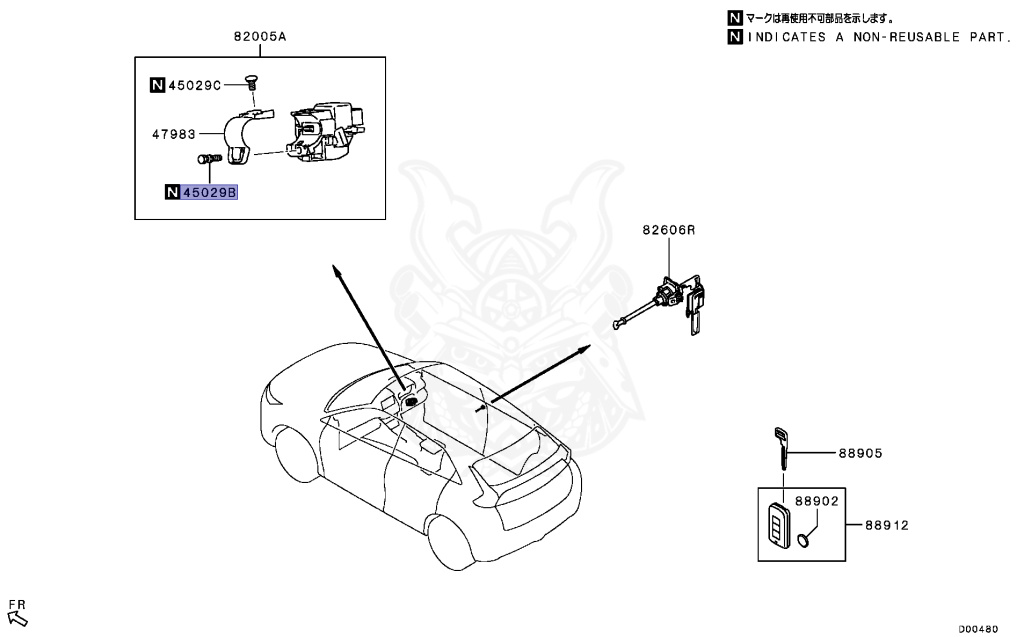 N マークは再使用不可部品を示します。
N INDICATES A NON-REUSABLE PART.

82005A
N 45029C
47983
N 45029B

82606R

88905
88902
88912

FR

D00480