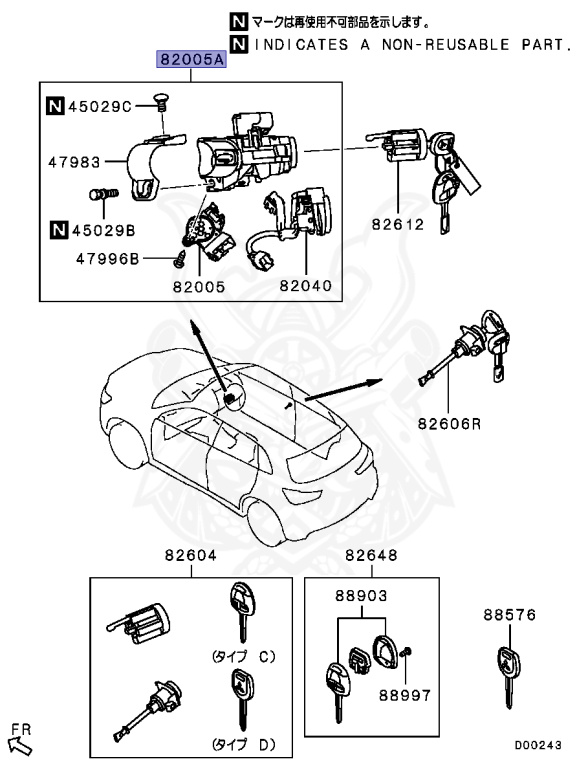 N マークは再使用不可部品を示します。
N INDICATES A NON-REUSABLE PART.

82005A

N 45029C
47983
N 45029B
47996B
82005
82040
82612
82606R

82604
(タイプ C)
(タイプ D)

82648
88903
88997

88576

FR

D00243