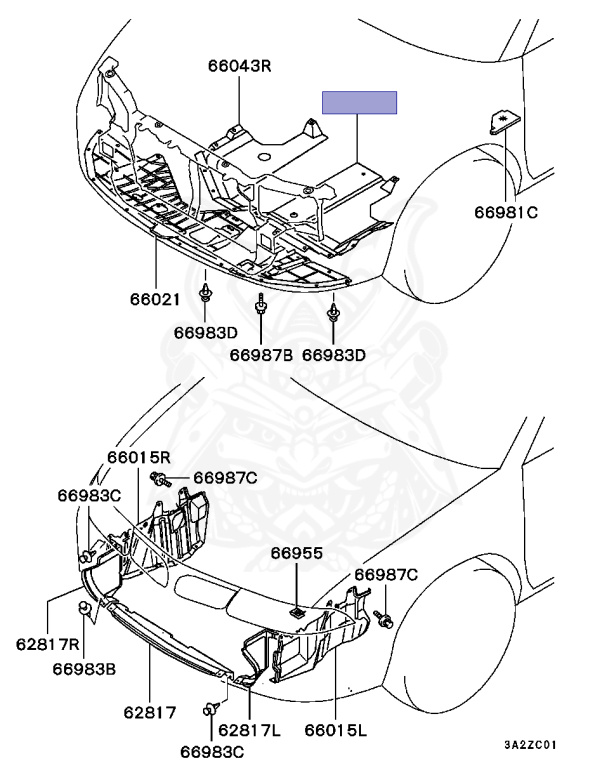 66043R
66981C
66021
66983D
66987B
66983D
66015R
66987C
66983C
66955
66987C
62817R
66983B
62817
62817L
66015L
66983C
3A2ZC01