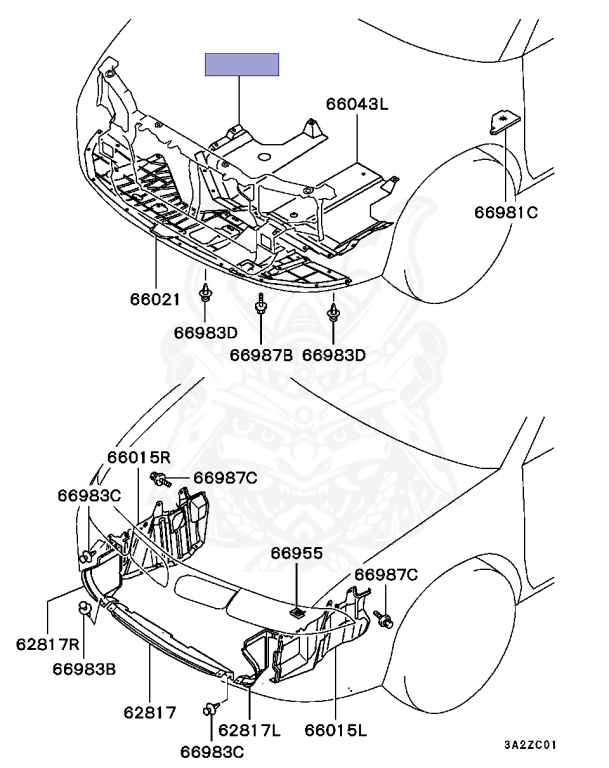 66043L
66981C
66021
66983D
66987B
66983D
66015R
66987C
66983C
66955
66987C
62817R
66983B
62817
62817L
66015L
66983C
3A2ZC01