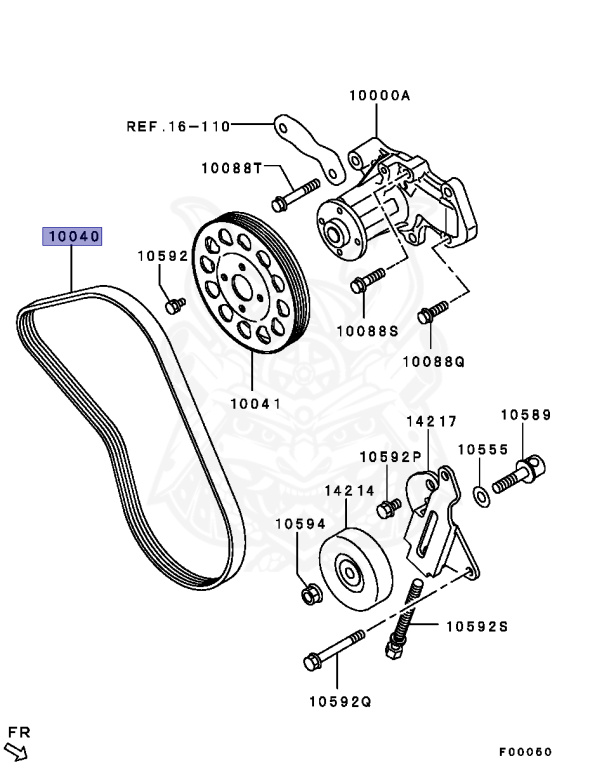 10000A

REF.16-110

10088T

10040

10592

10088S

10088Q

10041

14217

10589

10592P

10555

14214

10594

10592S

10592Q

FR

F00060