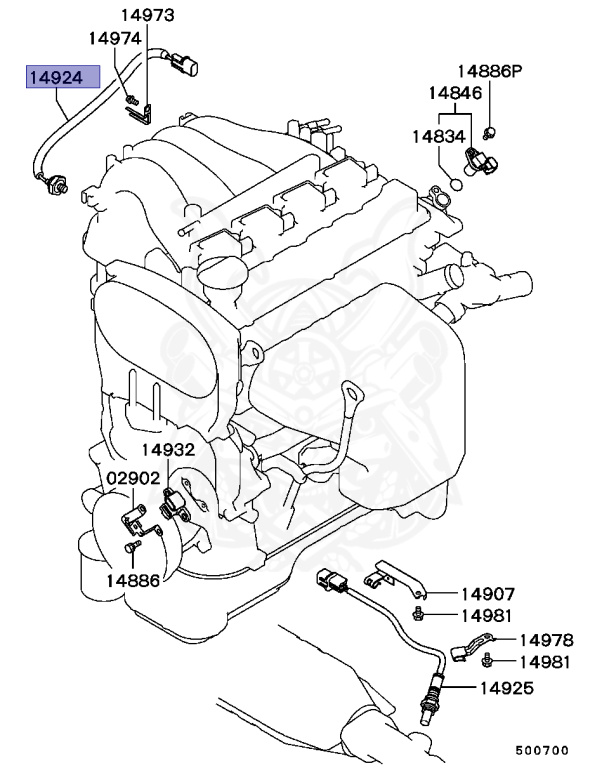 14973
14974
14924
14886P
14846
14834
14932
02902
14886
14907
14981
14978
14981
14925
500700