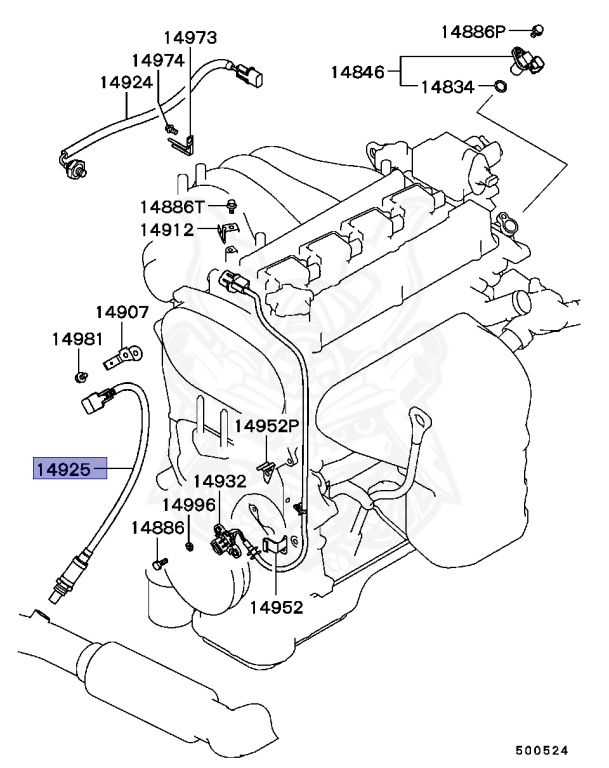 14973
14974
14924
14886P
14846
14834
14886T
14912
14907
14981
14952P
14925
14932
14996
14886
14952
500524