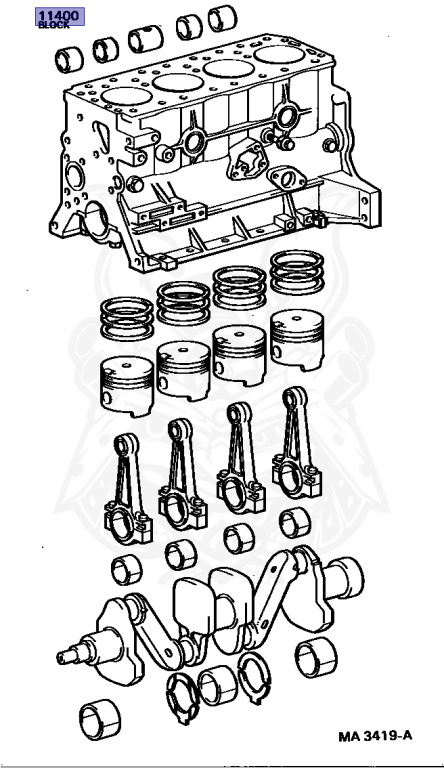 11400
BLOCK

MA 3419-A