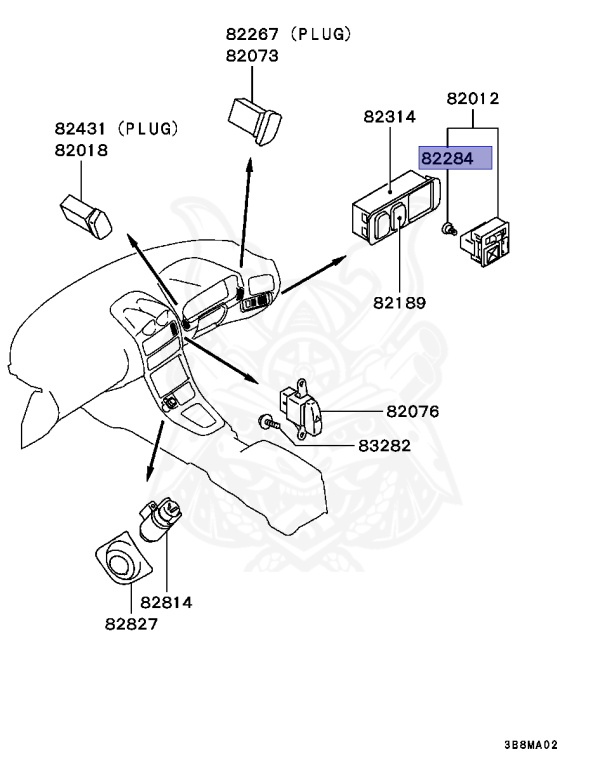 82267 (PLUG)
82073

82431 (PLUG)
82018

82314

82012

82284

82189

82076

83282

82814

82827

3B8MA02