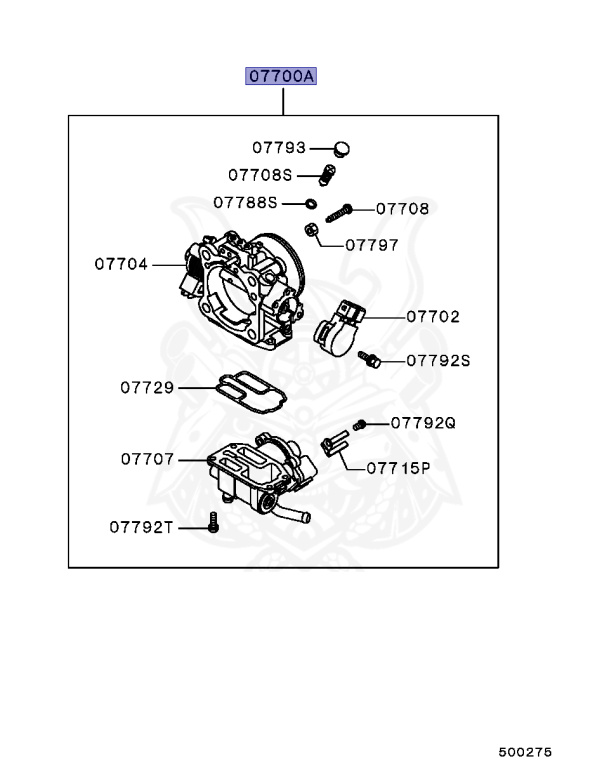 07700A

07793

07708S

07788S

07708

07797

07704

07702

07792S

07729

07792Q

07707

07715P

07792T

500275