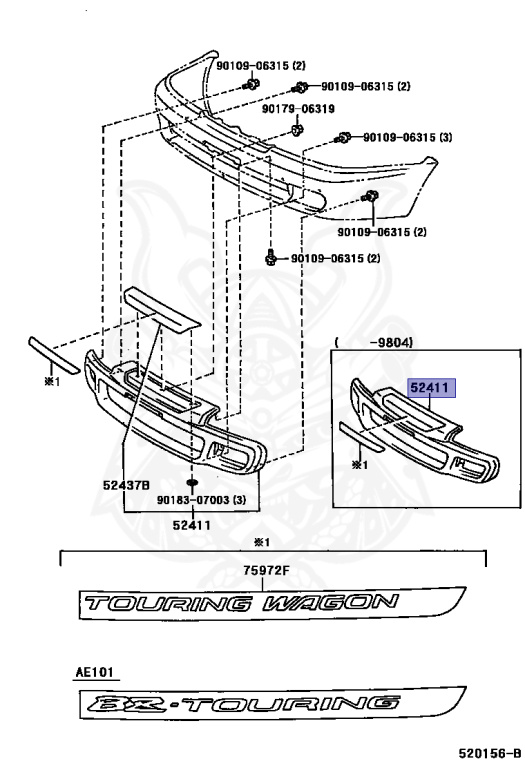 90109-06315 (2)
90109-06315 (2)
90179-06319
90109-06315 (3)
90109-06315 (2)
90109-06315 (2)
※1
52437B
90183-07003 (3)
52411
( -9804)
52411
※1
※1
75972F
TOURING WAGON
AE101
BZ·TOURING
520156-B