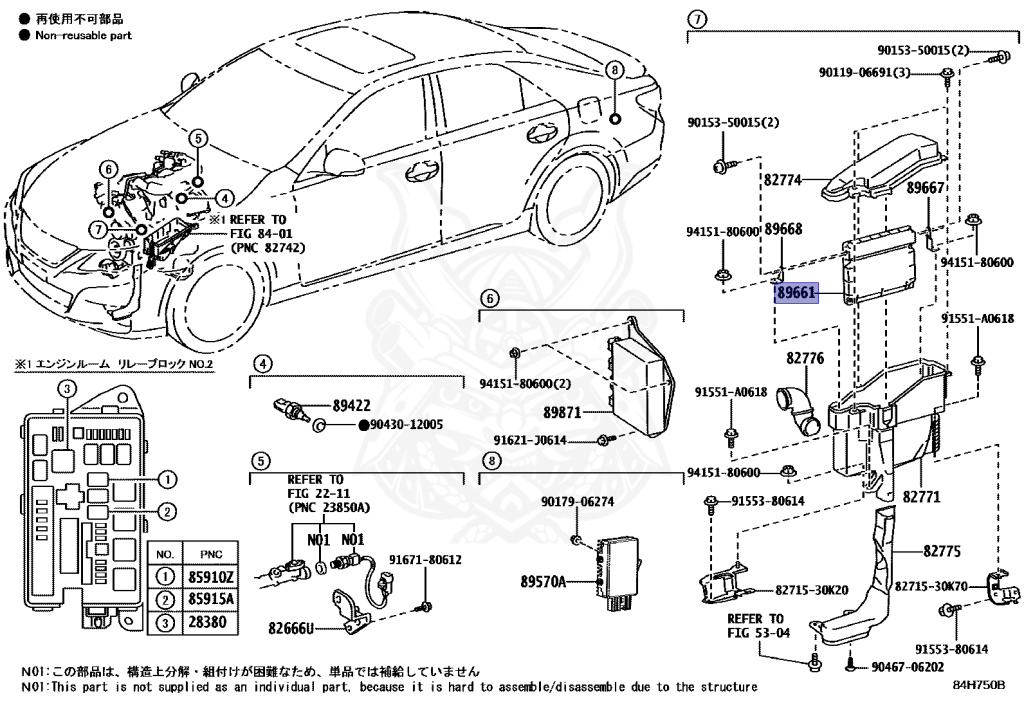 ● 再使用不可部品
● Non-reusable part

⑧
⑤
⑥
④
⑦
※1 REFER TO FIG 84-01 (PNC 82742)

※1 エンジンルーム リレーブロック NO.2

③
①
②

| NO. | PNC |
|---|---|
| ① | 85910Z |
| ② | 85915A |
| ③ | 28380 |

④
89422
●90430-12005

⑤
REFER TO FIG 22-11 (PNC 23850A)
N01
N01
91671-80612
82666U

⑥
94151-80600(2)
89871
91621-J0614

⑧
90179-06274
89570A

⑦
90153-50015(2)
90119-06691(3)
90153-50015(2)
82774
89667
94151-80600
89668
94151-80600
89661
91551-A0618
82776
91551-A0618
94151-80600
82771
91553-80614
82775
82715-30K20
82715-30K70
REFER TO FIG 53-04
91553-80614
90467-06202

N01:この部品は、構造上分解・組付けが困難なため、単品では補給していません
N01:This part is not supplied as an individual part, because it is hard to assemble/disassemble due to the structure

84H750B