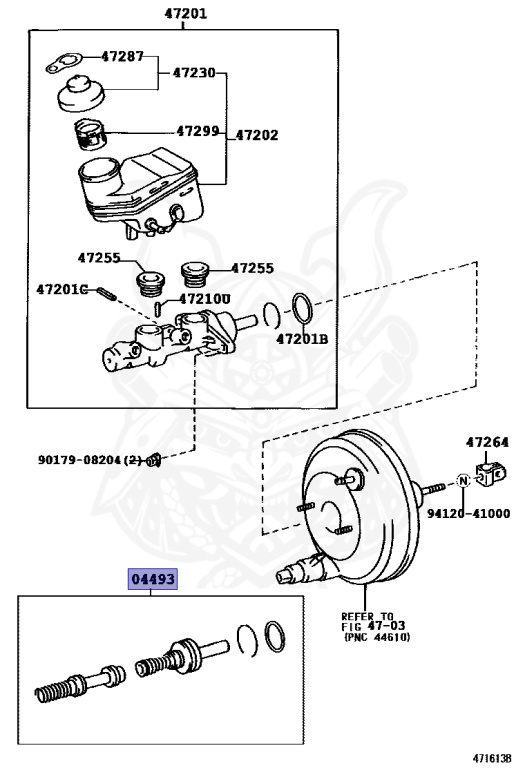 47201

47287

47230

47299

47202

47255

47255

47201C

47210U

47201B

90179-08204 (2)

47264

N

94120-41000

04493

REFER TO
FIG 47-03
(PNC 44610)

471613B