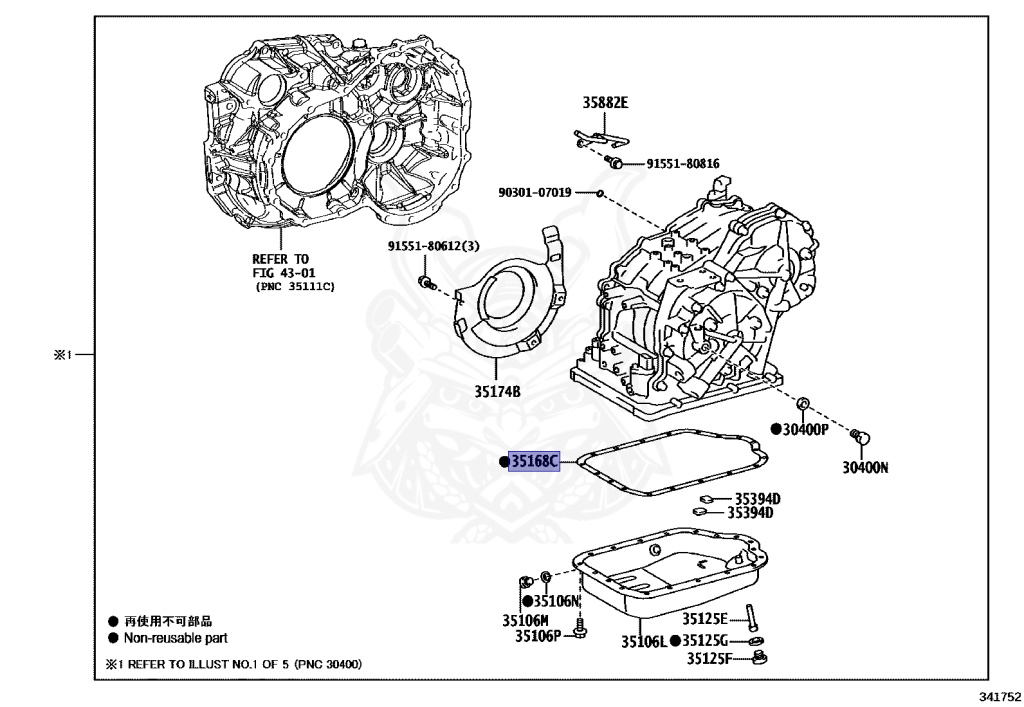 35882E
91551-80816
90301-07019
REFER TO
FIG 43-01
(PNC 35111C)
91551-80612(3)
※1
35174B
●30400P
30400N
●35168C
35394D
35394D
●35106N
35106M
35106P
35106L
35125E
●35125G
35125F
● 再使用不可部品
● Non-reusable part
※1 REFER TO ILLUST NO.1 OF 5 (PNC 30400)
341752