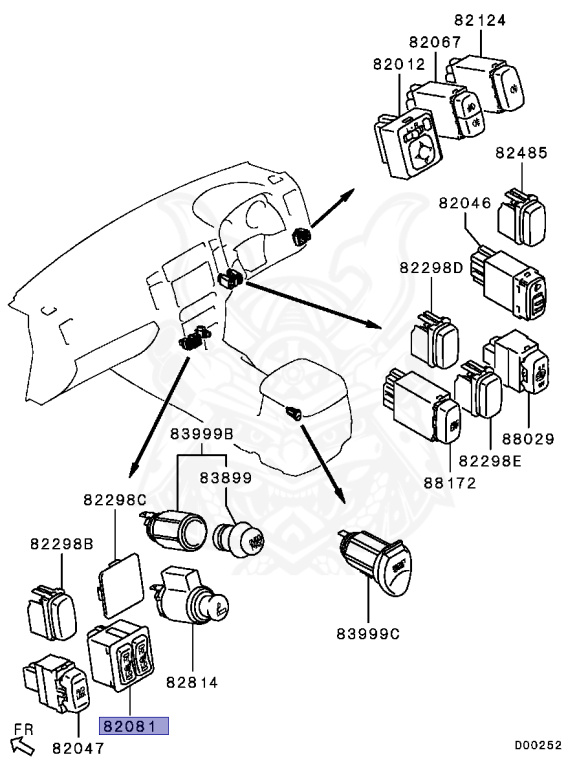 82124
82067
82012
82485
82046
82298D
88029
82298E
88172
83999B
83899
82298C
82298B
83999C
82814
82081
FR
82047
D00252