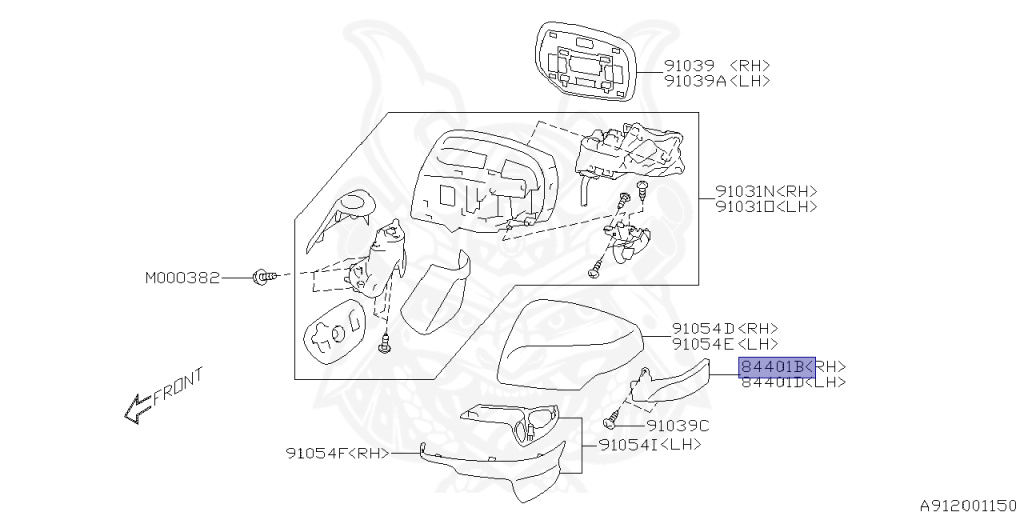 91039 <RH>
91039A<LH>

91031N<RH>
91031O<LH>

M000382

91054D<RH>
91054E<LH>

84401B<RH>
84401D<LH>

FRONT

91039C

91054F<RH>

91054I<LH>

A912001150