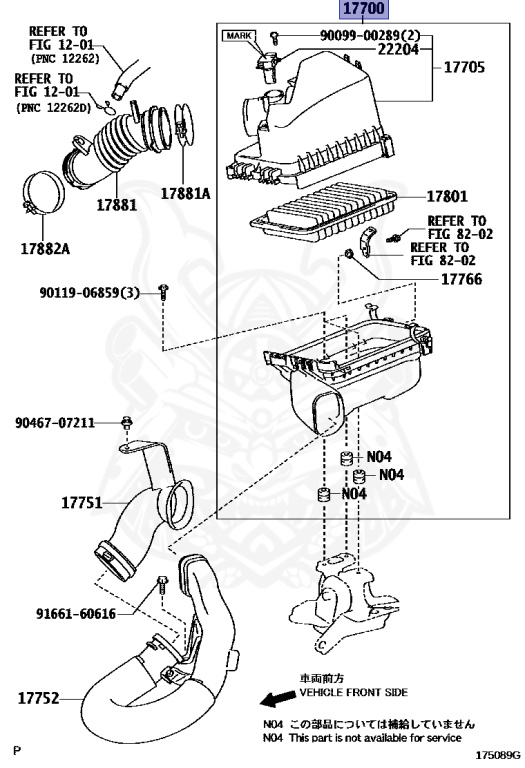 17700

REFER TO FIG 12-01 (PNC 12262)

REFER TO FIG 12-01 (PNC 12262D)

MARK

90099-00289(2)

22204

17705

17881

17881A

17882A

17801

REFER TO FIG 82-02

REFER TO FIG 82-02

17766

90119-06859(3)

90467-07211

N04

N04

N04

17751

91661-60616

17752

車両前方
VEHICLE FRONT SIDE

N04 この部品については補給していません
N04 This part is not available for service

P

175089G