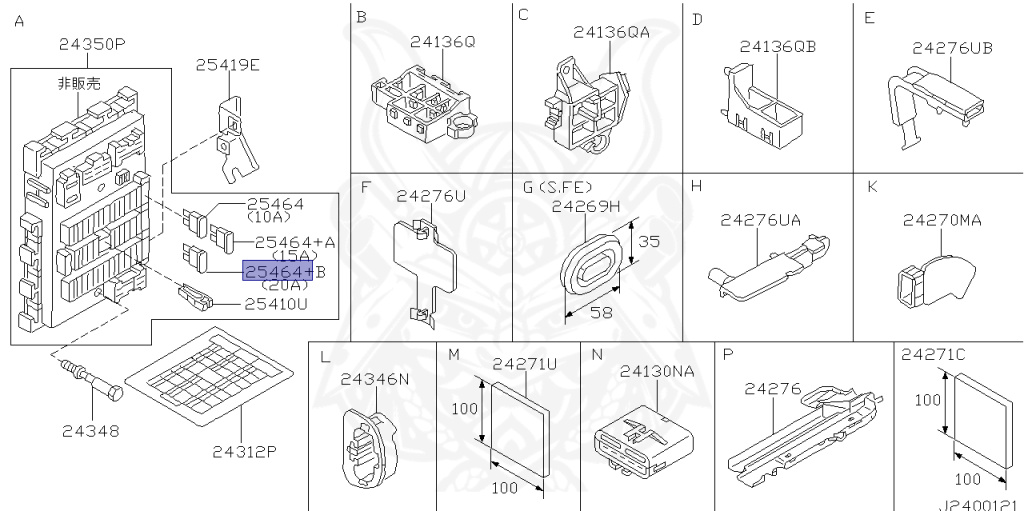 A
24350P
非販売
25419E
25464
(10A)
25464+A
(15A)
25464+B
(20A)
25410U
24348
24312P

B
24136Q

C
24136QA

D
24136QB

E
24276UB

F
24276U

G (S.FE)
24269H
35
58

H
24276UA

K
24270MA

L
24346N

M
24271U
100
100

N
24130NA

P
24276

24271C
100
100

J2400121