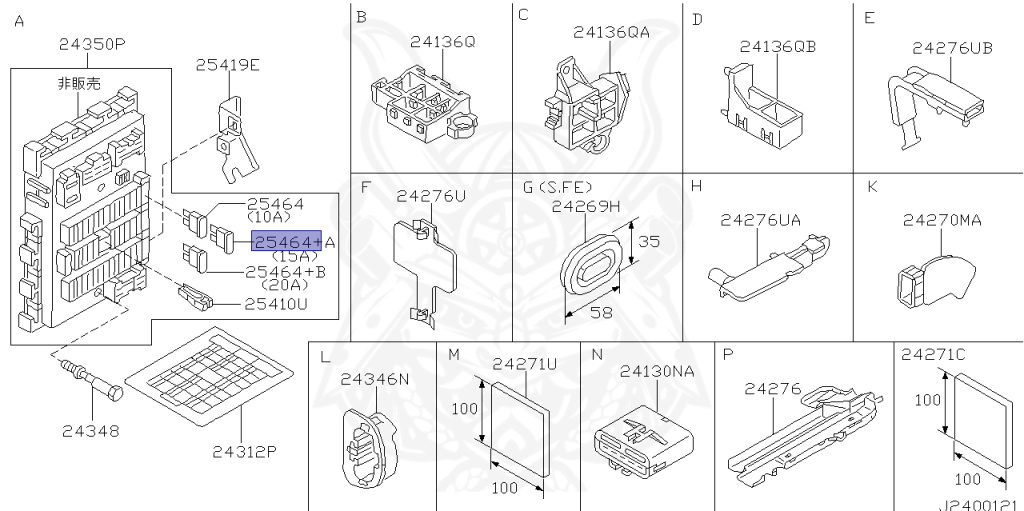 A
24350P
非販売
25419E
25464
(10A)
25464+A
(15A)
25464+B
(20A)
25410U
24348
24312P

B
24136Q

C
24136QA

D
24136QB

E
24276UB

F
24276U

G (S.FE)
24269H
35
58

H
24276UA

K
24270MA

L
24346N

M
24271U
100
100

N
24130NA

P
24276

24271C
100
100

J2400121