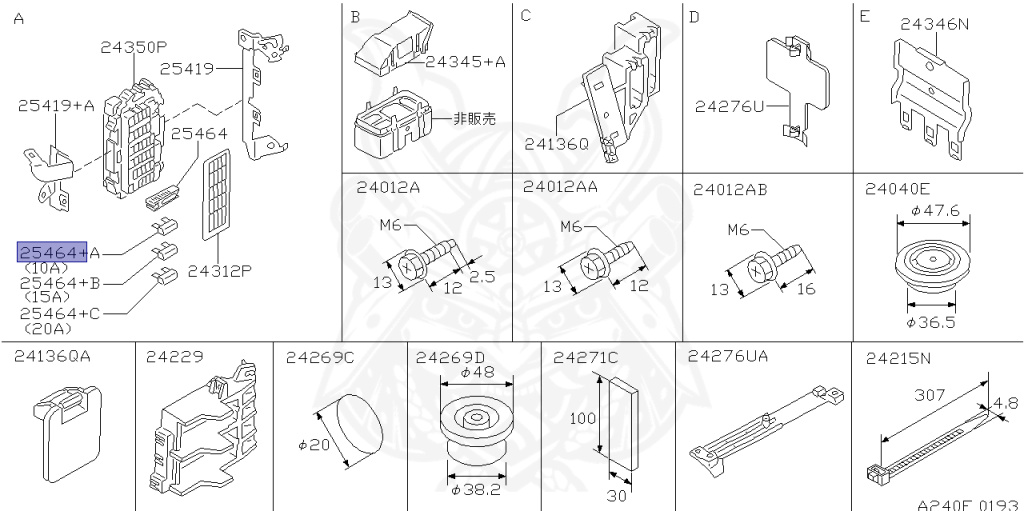 A

24350P

25419

25419+A

25464

25464+A
(10A)

25464+B
(15A)

25464+C
(20A)

24312P

B

24345+A

非販売

C

24136Q

D

24276U

E

24346N

24012A

M6

13

12

2.5

24012AA

M6

13

12

24012AB

M6

13

16

24040E

$\phi$47.6

$\phi$36.5

24136QA

24229

24269C

$\phi$20

24269D

$\phi$48

$\phi$38.2

24271C

100

30

24276UA

24215N

307

4.8

A240E 0193