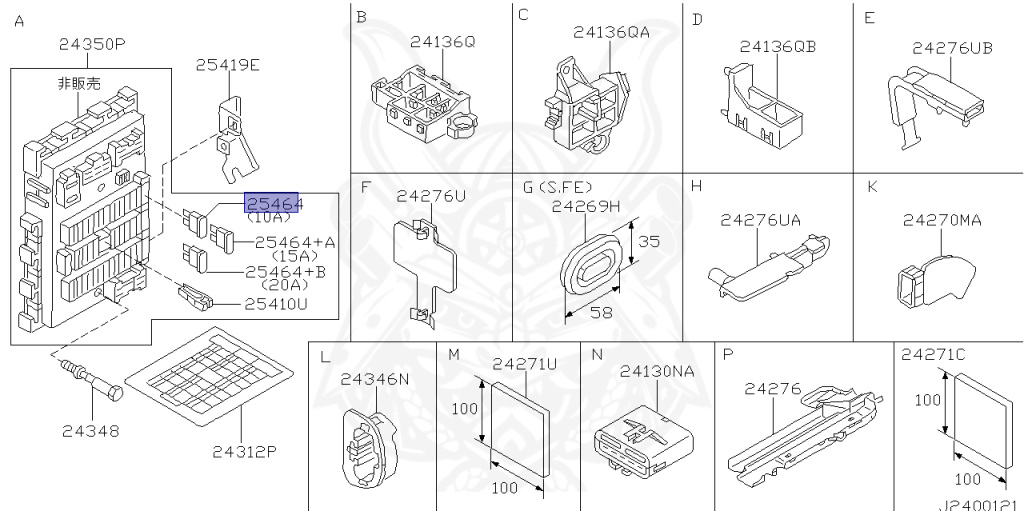 A
24350P
非販売
25419E
25464
(10A)
25464+A
(15A)
25464+B
(20A)
25410U
24348
24312P

B
24136Q

C
24136QA

D
24136QB

E
24276UB

F
24276U

G (S.FE)
24269H
35
58

H
24276UA

K
24270MA

L
24346N

M
24271U
100
100

N
24130NA

P
24276

24271C
100
100

J2400121