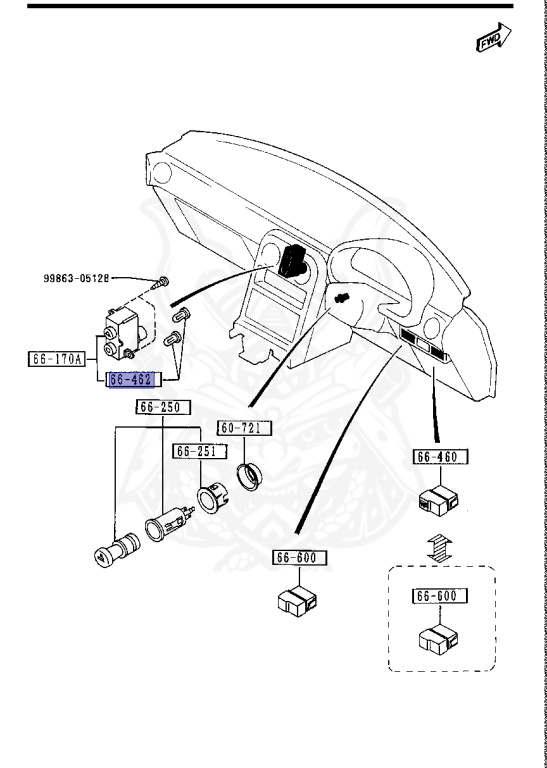 FWD

99863-05128

66-170A

66-462

66-250

60-721

66-251

66-460

66-600

66-600