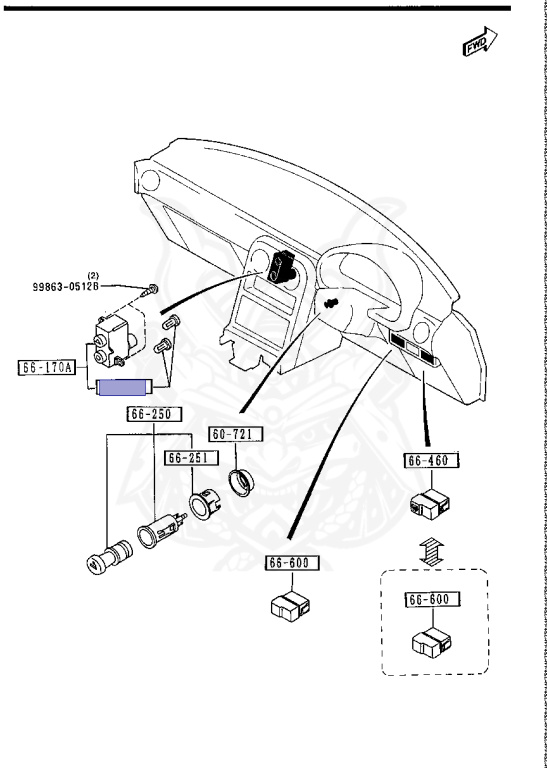 FWD

(2)
99863-0512B

66-170A

66-250

60-721

66-251

66-460

66-600

66-600