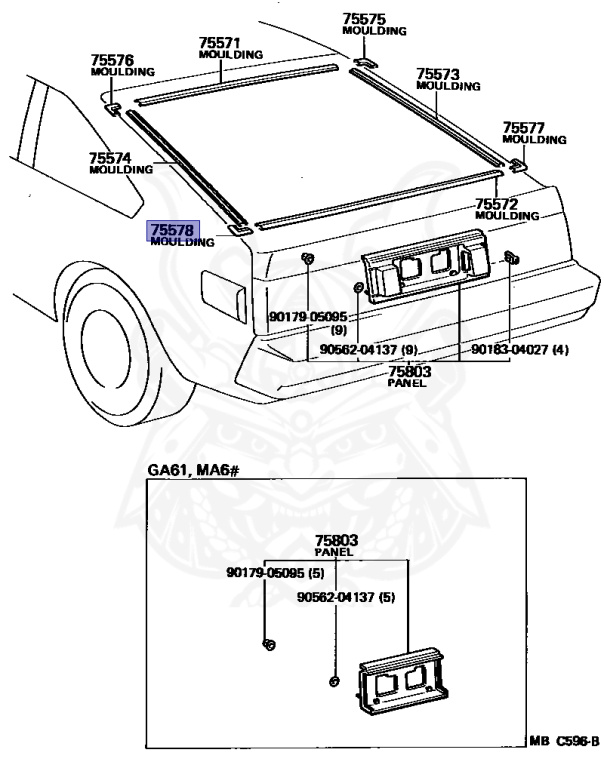 75575
MOULDING

75571
MOULDING

75576
MOULDING

75573
MOULDING

75577
MOULDING

75574
MOULDING

75572
MOULDING

75578
MOULDING

90179-05095
(9)

90562-04137 (9)

90183-04027 (4)

75803
PANEL

GA61, MA6#

75803
PANEL

90179-05095 (5)

90562-04137 (5)

MB C596-B