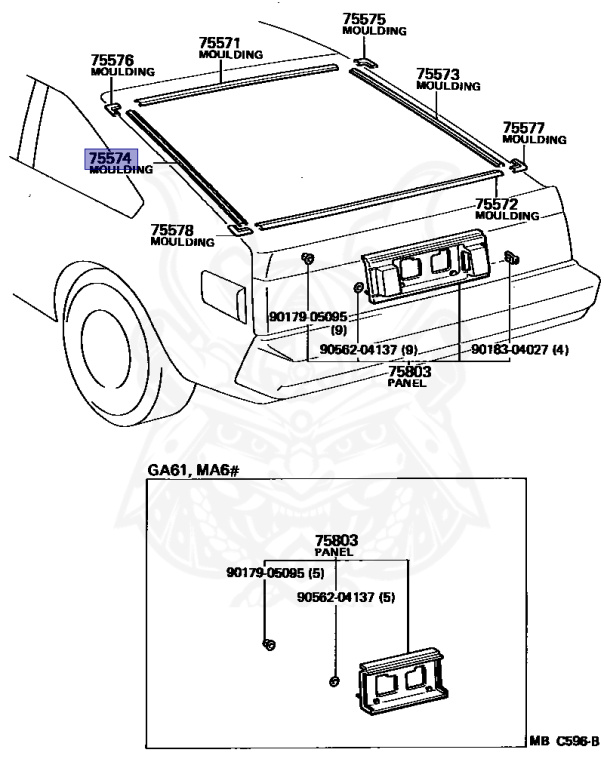 75575
MOULDING

75571
MOULDING

75576
MOULDING

75573
MOULDING

75577
MOULDING

75574
MOULDING

75572
MOULDING

75578
MOULDING

90179-05095
(9)

90562-04137 (9)

90183-04027 (4)

75803
PANEL

GA61, MA6#

75803
PANEL

90179-05095 (5)

90562-04137 (5)

MB C596-B