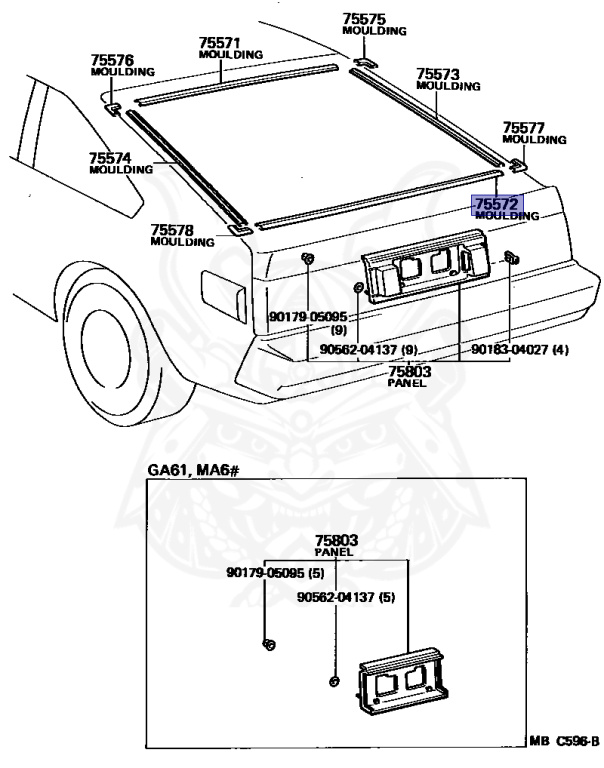 75575
MOULDING

75571
MOULDING

75576
MOULDING

75573
MOULDING

75577
MOULDING

75574
MOULDING

75572
MOULDING

75578
MOULDING

90179-05095
(9)

90562-04137 (9)

90183-04027 (4)

75803
PANEL

GA61, MA6#

75803
PANEL

90179-05095 (5)

90562-04137 (5)

MB C596-B