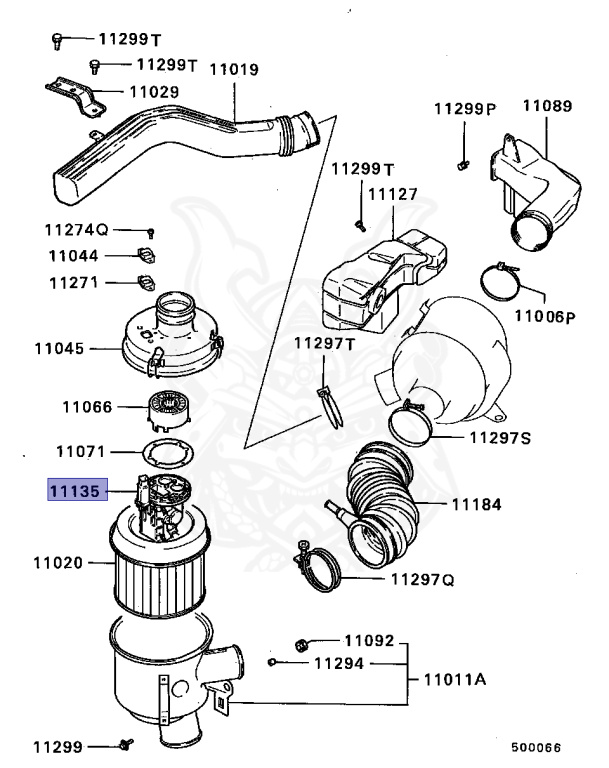 11299T
11299T
11019
11029
11299P
11089
11299T
11127
11274Q
11044
11271
11006P
11045
11297T
11066
11297S
11071
11135
11184
11020
11297Q
11092
11294
11011A
11299
500066