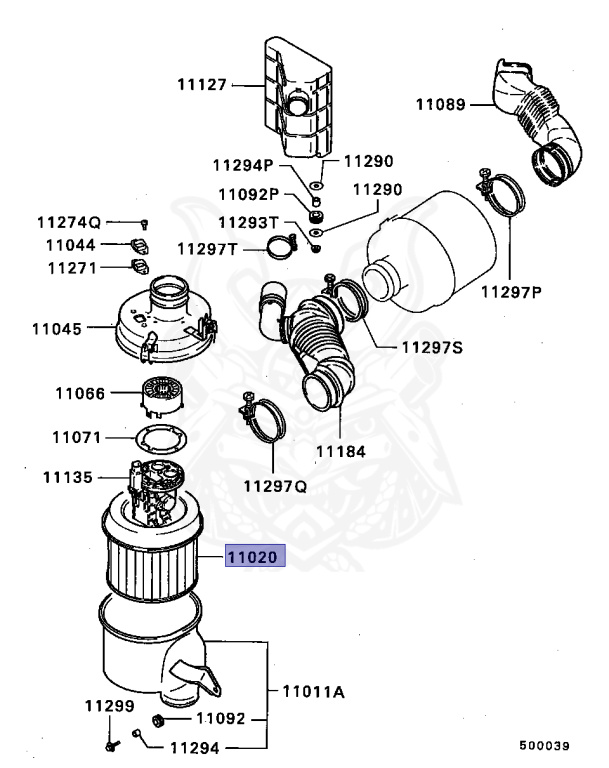 11127
11089
11294P
11290
11092P
11290
11274Q
11293T
11044
11297T
11271
11297P
11045
11297S
11066
11071
11184
11135
11297Q
11020
11011A
11299
11092
11294
500039