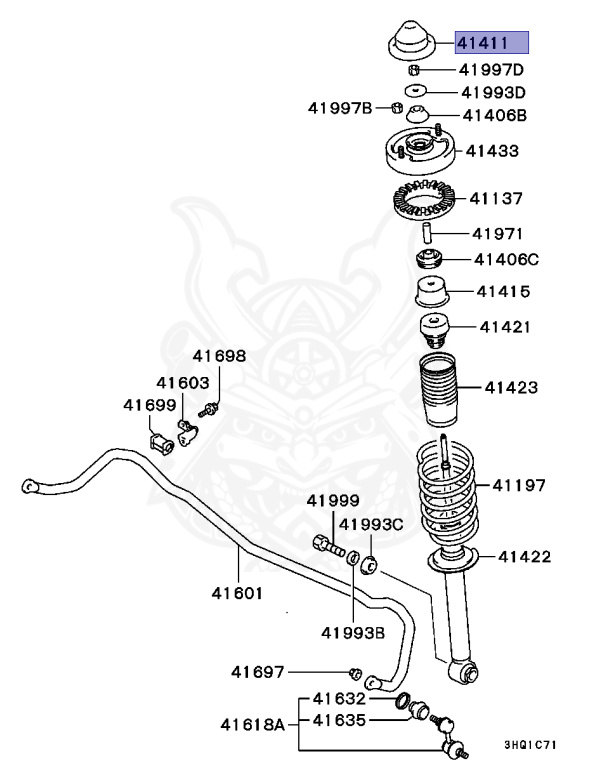 41411
41997D
41993D
41997B
41406B
41433
41137
41971
41406C
41415
41421
41423
41698
41603
41699
41197
41999
41993C
41422
41601
41993B
41697
41632
41618A
41635
3HQ1C71