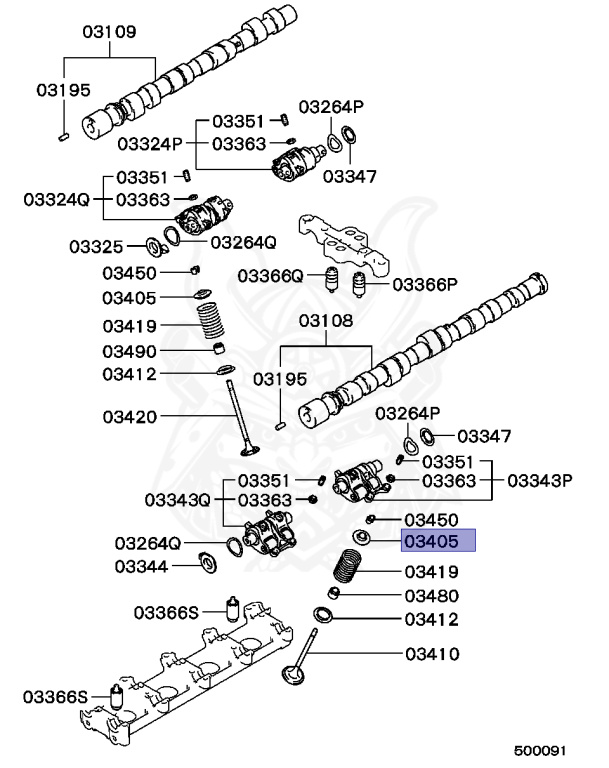 03109
03195
03351
03264P
03324P
03363
03347
03351
03324Q
03363
03325
03264Q
03450
03366Q
03366P
03405
03419
03108
03490
03412
03195
03420
03264P
03347
03351
03351
03363
03343P
03343Q
03363
03450
03264Q
03405
03344
03419
03480
03366S
03412
03410
03366S
500091