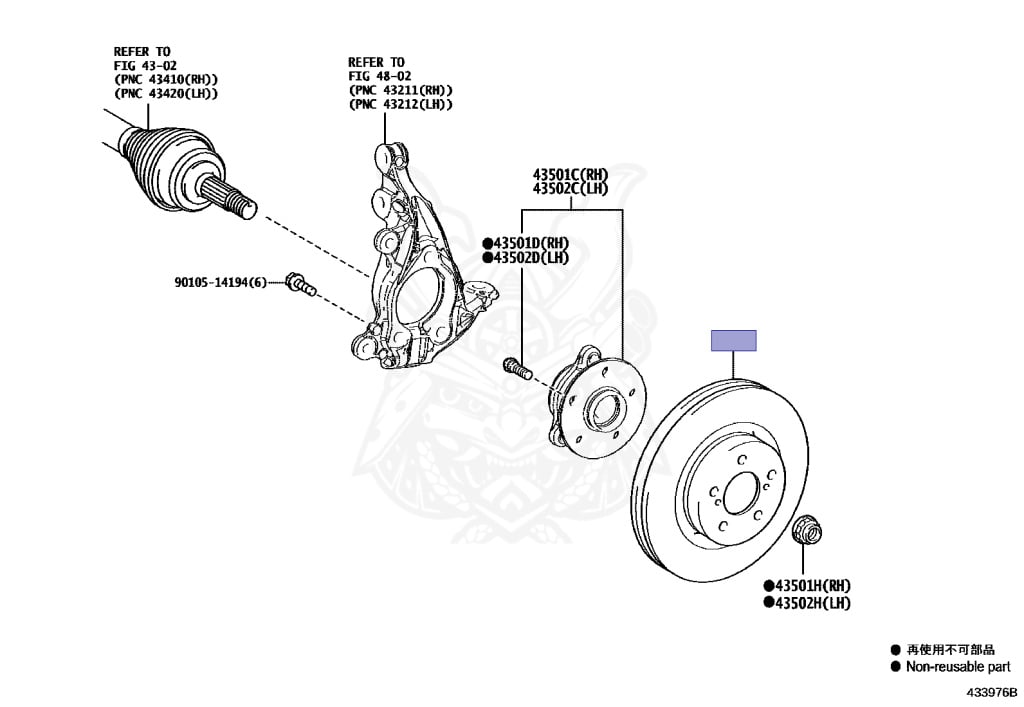 REFER TO
FIG 43-02
(PNC 43410(RH))
(PNC 43420(LH))

REFER TO
FIG 48-02
(PNC 43211(RH))
(PNC 43212(LH))

43501C(RH)
43502C(LH)

●43501D(RH)
●43502D(LH)

90105-14194(6)

●43501H(RH)
●43502H(LH)

● 再使用不可部品
● Non-reusable part

433976B