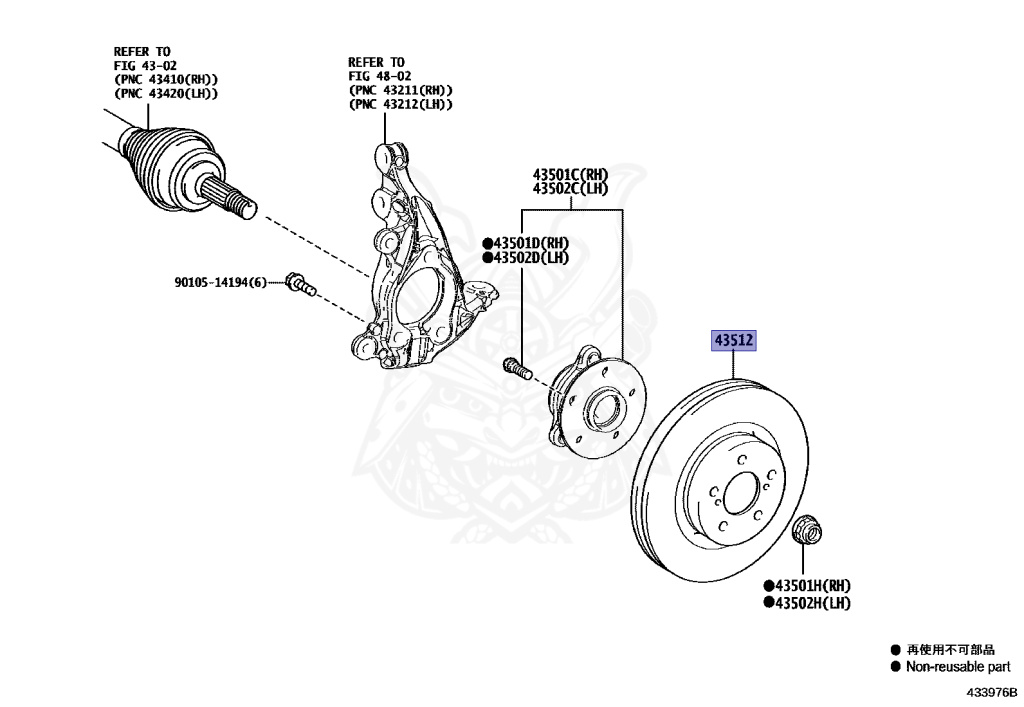 REFER TO
FIG 43-02
(PNC 43410(RH))
(PNC 43420(LH))

REFER TO
FIG 48-02
(PNC 43211(RH))
(PNC 43212(LH))

43501C(RH)
43502C(LH)

●43501D(RH)
●43502D(LH)

90105-14194(6)

43512

●43501H(RH)
●43502H(LH)

● 再使用不可部品
● Non-reusable part

433976B