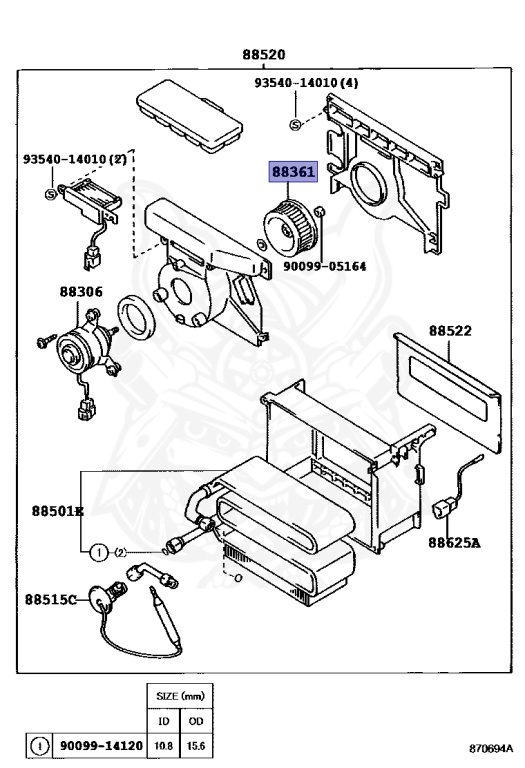 88520

93540-14010(4)

93540-14010(2)

88361

90099-05164

88306

88522

88501K

1 (2)

88625A

88515C

| | | SIZE (mm) | |
|---|---|---|---|
| | | ID | OD |
| 1 | 90099-14120 | 10.8 | 15.6 |

870694A