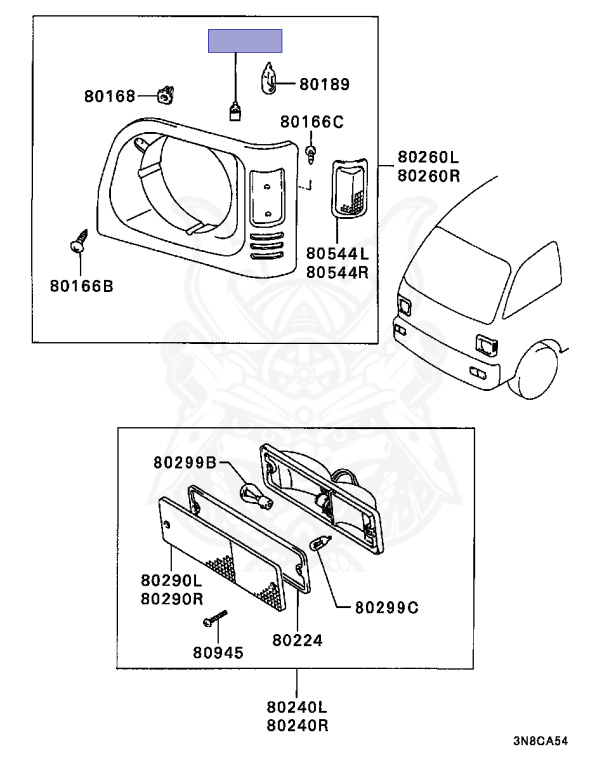 80168
80189
80166C
80260L
80260R
80544L
80544R
80166B
80299B
80290L
80290R
80299C
80945
80224
80240L
80240R
3N8CA54