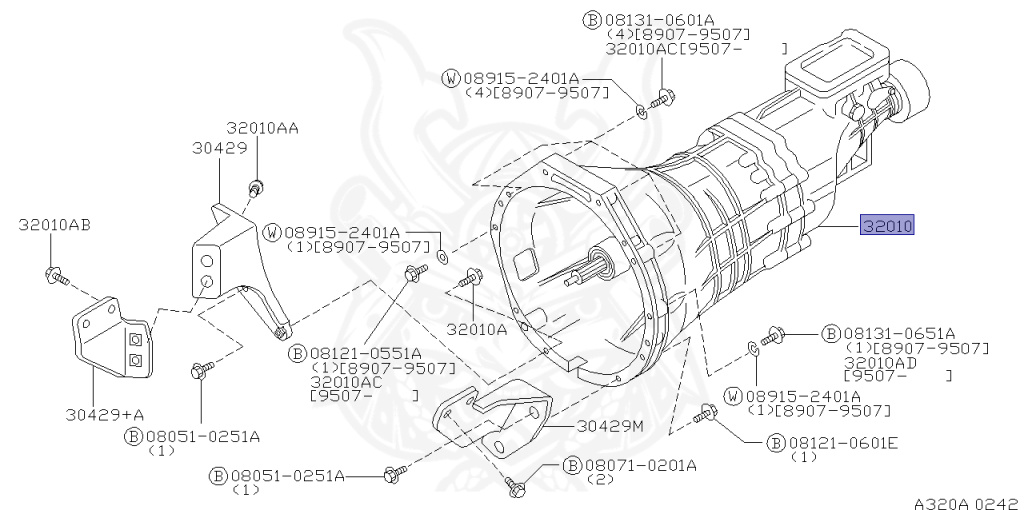 Ⓑ08131-0601A
(4)[8907-9507]
32010AC[9507- ]

Ⓦ08915-2401A
(4)[8907-9507]

32010AA

30429

32010AB

Ⓦ08915-2401A
(1)[8907-9507]

32010

32010A

Ⓑ08121-0551A
(1)[8907-9507]
32010AC
[9507- ]

Ⓑ08131-0651A
(1)[8907-9507]
32010AD
[9507- ]

Ⓦ08915-2401A
(1)[8907-9507]

30429+A

Ⓑ08051-0251A
(1)

30429M

Ⓑ08121-0601E
(1)

Ⓑ08051-0251A
(1)

Ⓑ08071-0201A
(2)

A320A 0242