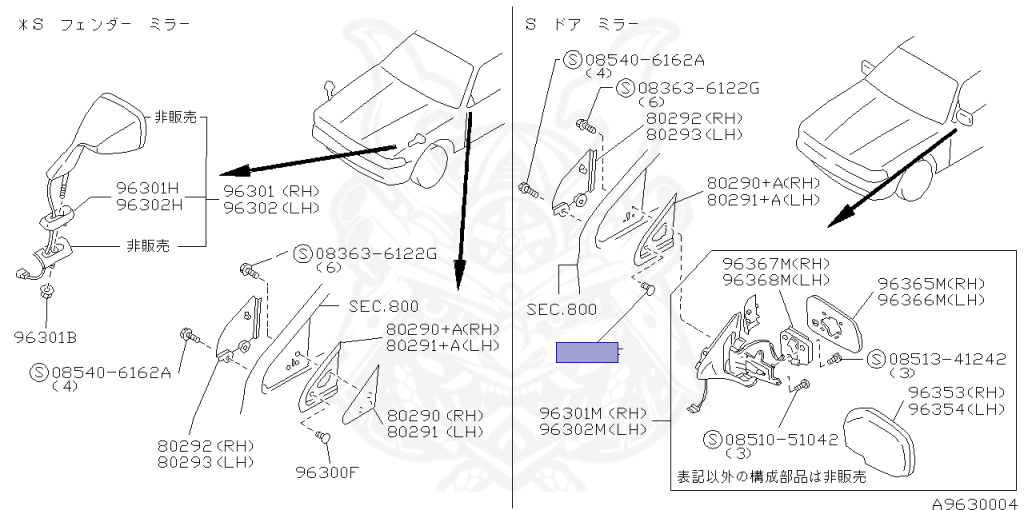 *S フェンダー ミラー

非販売
96301H
96302H
96301 (RH)
96302 (LH)
非販売
96301B
Ⓢ08363-6122G
(6)
SEC.800
80290+A(RH)
80291+A(LH)
Ⓢ08540-6162A
(4)
80290 (RH)
80291 (LH)
80292(RH)
80293(LH)
96300F

S ドア ミラー

Ⓢ08540-6162A
(4)
Ⓢ08363-6122G
(6)
80292(RH)
80293(LH)
80290+A(RH)
80291+A(LH)
SEC.800
96367M(RH)
96368M(LH)
96365M(RH)
96366M(LH)
Ⓢ08513-41242
(3)
96353(RH)
96354(LH)
96301M (RH)
96302M(LH)
Ⓢ08510-51042
(3)
表記以外の構成部品は非販売

A9630004