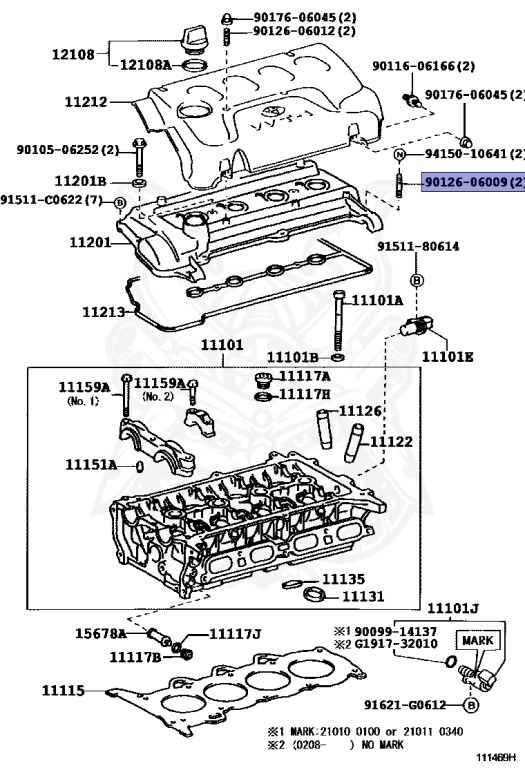 90176-06045(2)
90126-06012(2)
12108
12108A
90116-06166(2)
11212
90176-06045(2)
VVT-i
90105-06252(2)
N 94150-10641(2)
11201B
90126-06009(2)
91511-C0622(7) B
11201
91511-80614
B
11213
11101A
11101
11101B
11101E
11159A (No. 1)
11159A (No. 2)
11117A
11117H
11126
11122
11151A
11135
11131
11101J
15678A
11117J
※1 90099-14137
※2 G1917-32010
MARK
11117B
11115
91621-G0612 B
※1 MARK:21010 0100 or 21011 0340
※2 (0208- ) NO MARK
111469H