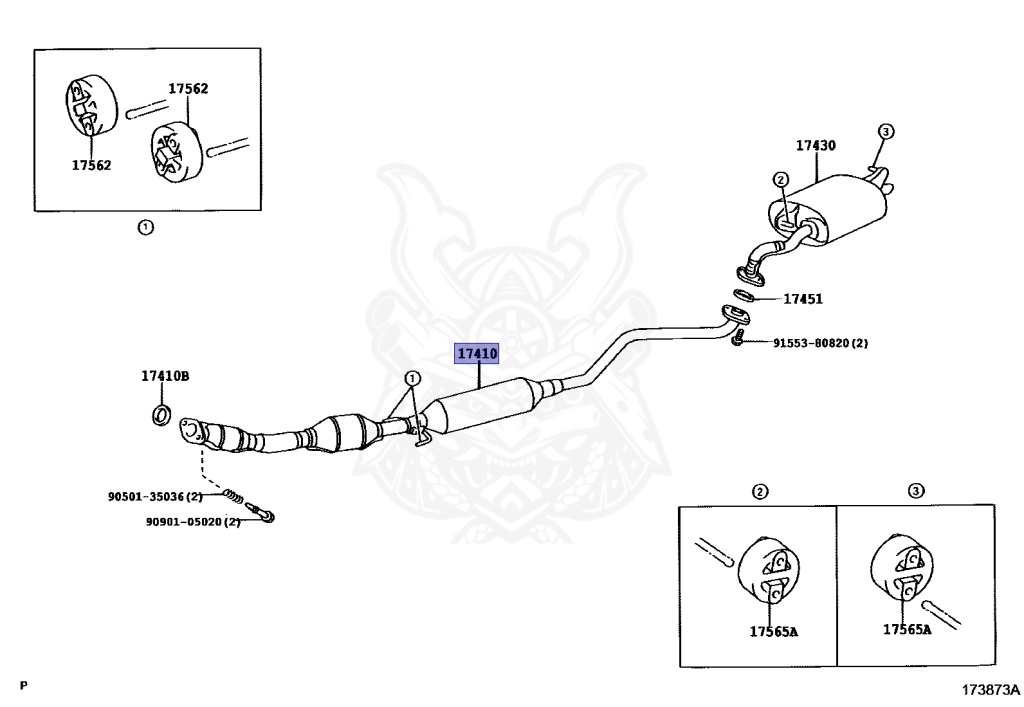 17562
17562
①
17430
③
②
17451
91553-80820(2)
17410
17410B
①
90501-35036(2)
90901-05020(2)
②
③
17565A
17565A
P
173873A