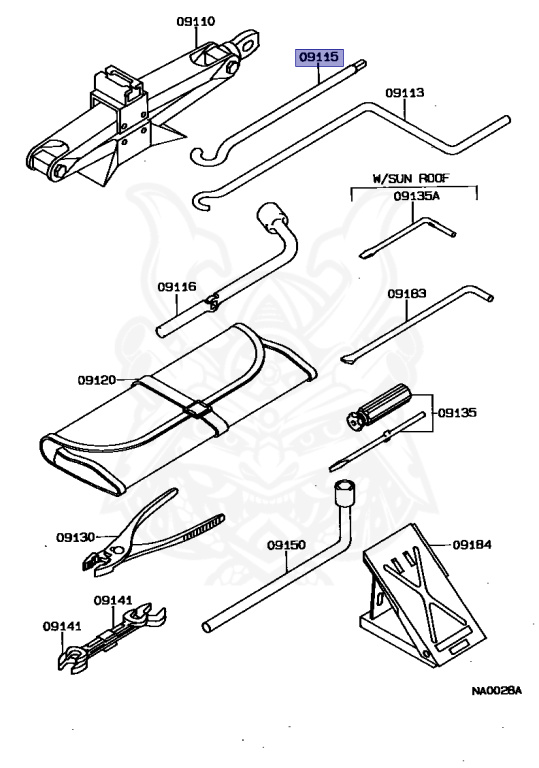 09110
09115
09113
W/SUN ROOF
09135A
09116
09183
09120
09135
09130
09150
09184
09141
09141
NA0028A